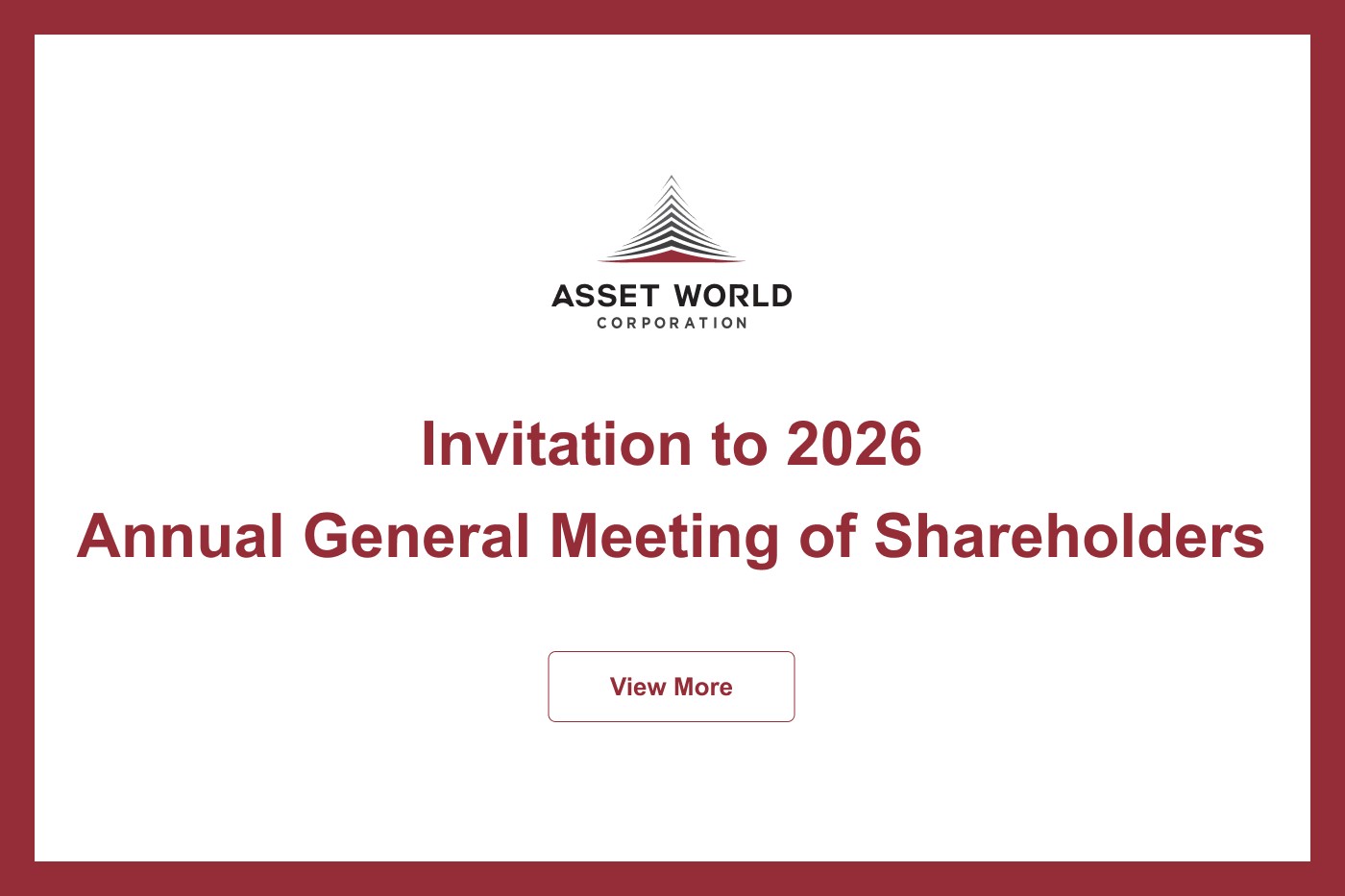 ASSET WORLD
CORPORATION

Invitation to 2026
Annual General Meeting of Shareholders

View More